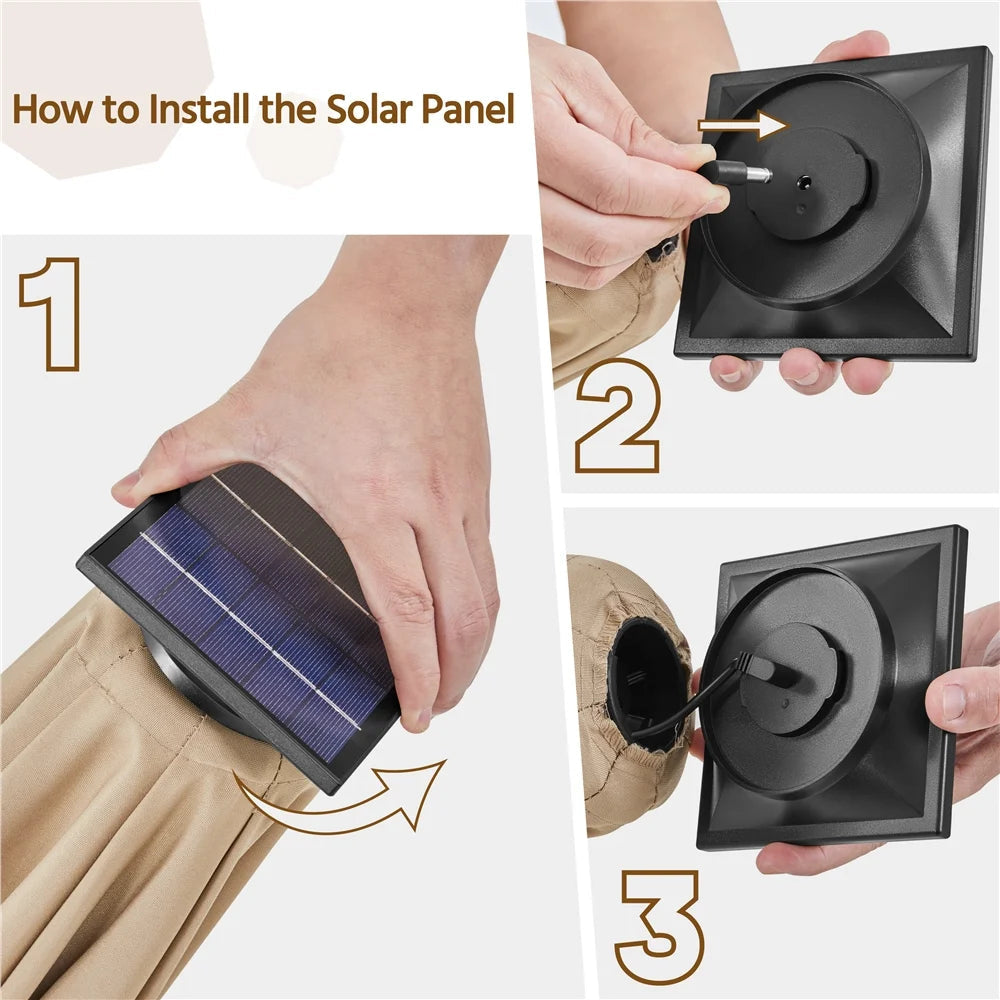 How to Install the Solar Panel

1

2

3